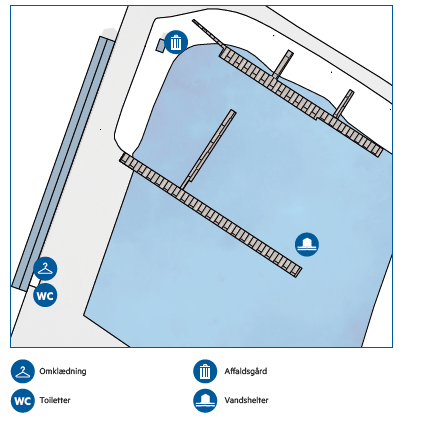 WC

Omklædning

WC Toiletter

Affaldsgård

Vandshelter